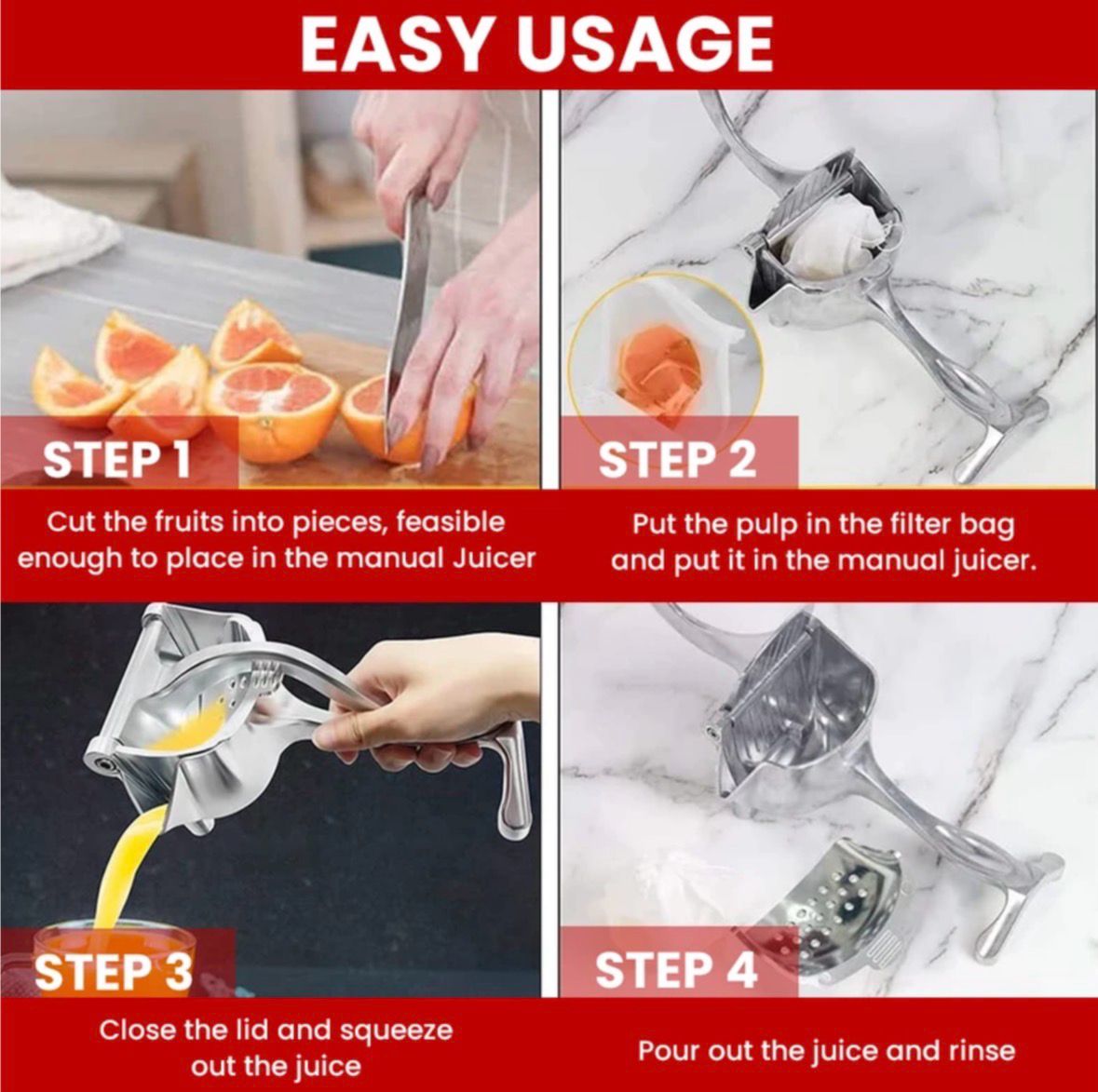 EASY USAGE

STEP 1

Cut the fruits into pieces, feasible enough to place in the manual Juicer

STEP 2

Put the pulp in the filter bag and put it in the manual juicer.

STEP 3

Close the lid and squeeze out the juice

STEP 4

Pour out the juice and rinse