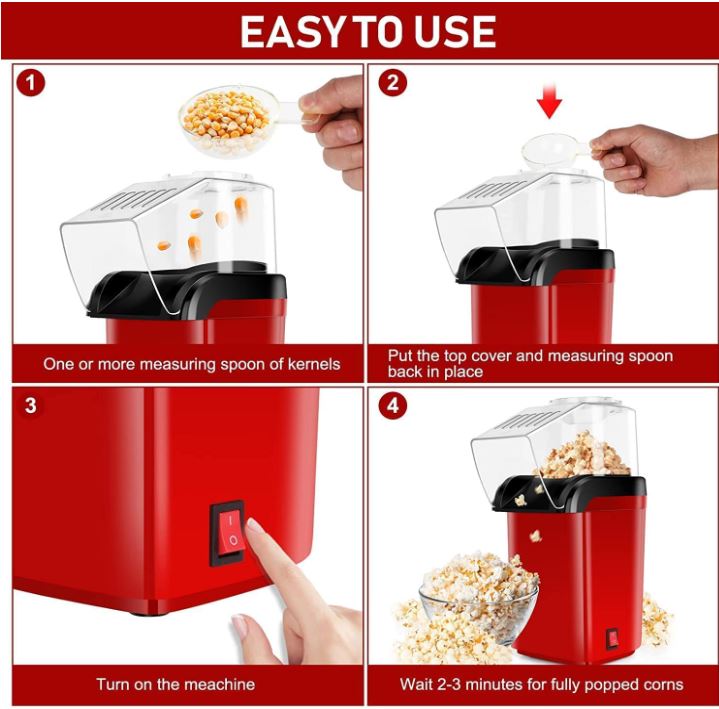 EASY TO USE

1

One or more measuring spoon of kernels

2

Put the top cover and measuring spoon back in place

3

Turn on the meachine

4

Wait 2-3 minutes for fully popped corns